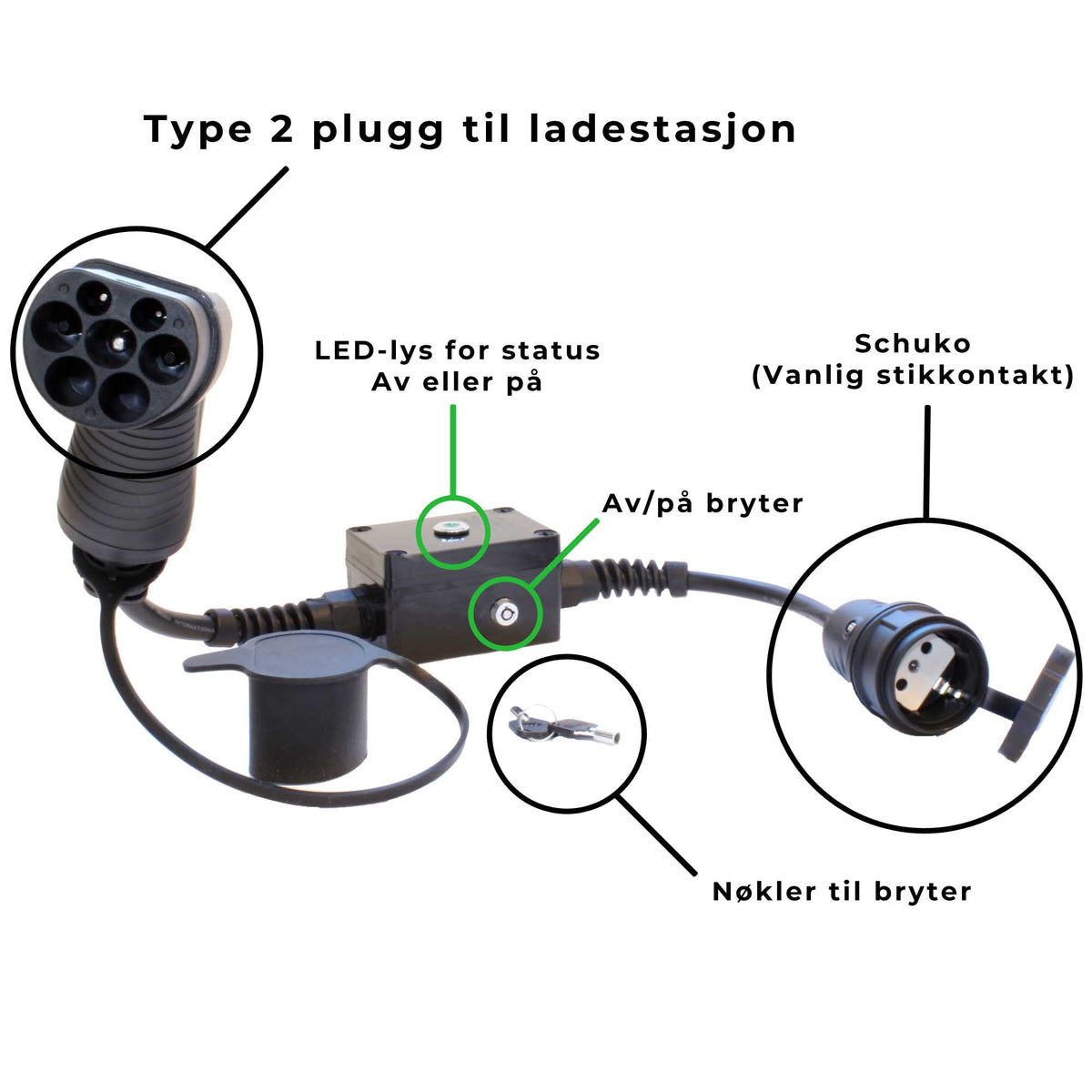 Type 2 plugg til ladestasjon

LED-lys for status
Av eller på

Schuko
(Vanlig stikkontakt)

Av/på bryter

Nøkler til bryter